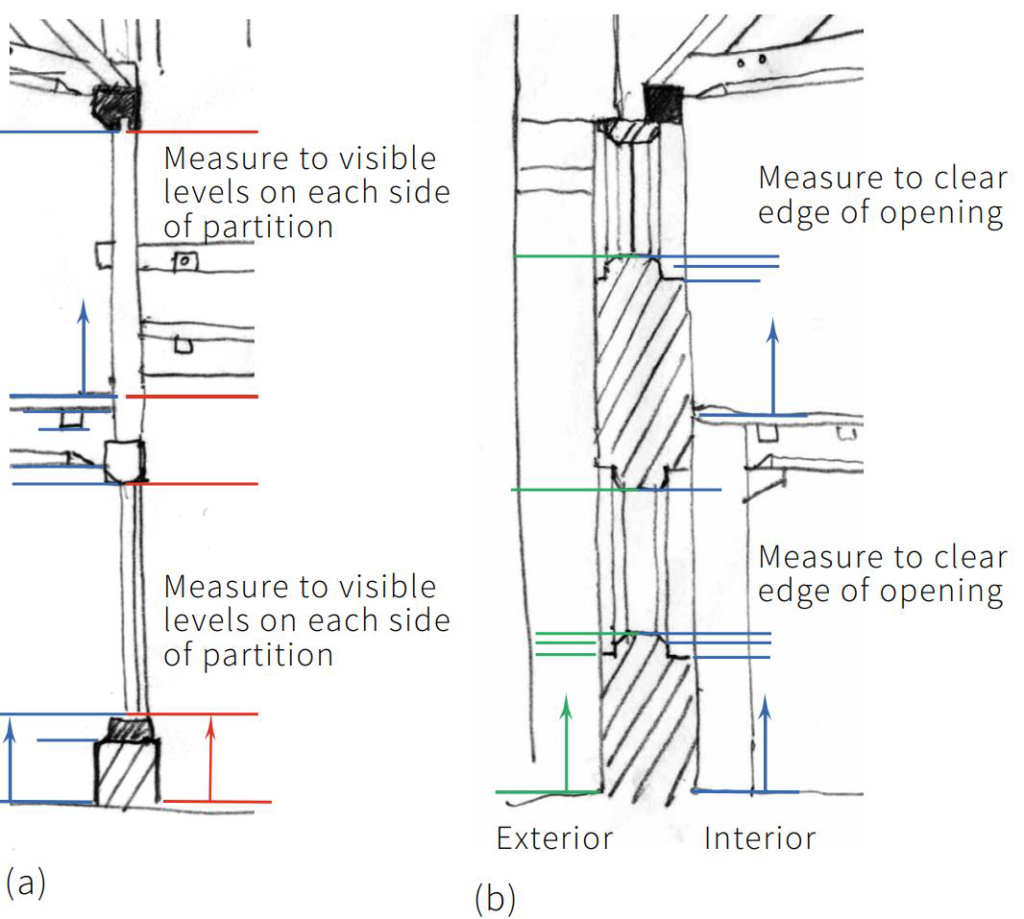 Measure to visible levels on each side of partition

Measure to visible levels on each side of partition

(a)

Measure to clear edge of opening

Measure to clear edge of opening

Exterior

Interior

(b)